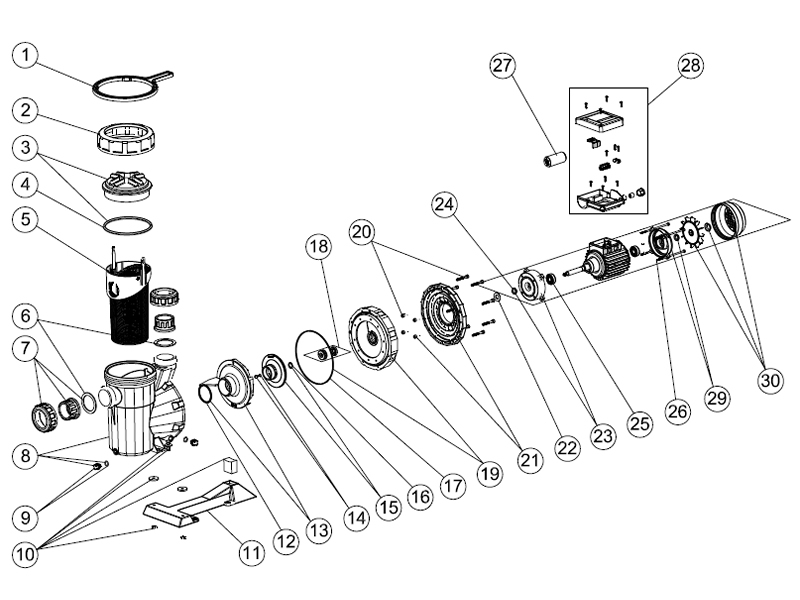 1
2
3
4
5
6
7
8
9
10
11
12
13
14
15
16
17
18
19
20
21
22
23
24
25
26
27
28
29
30